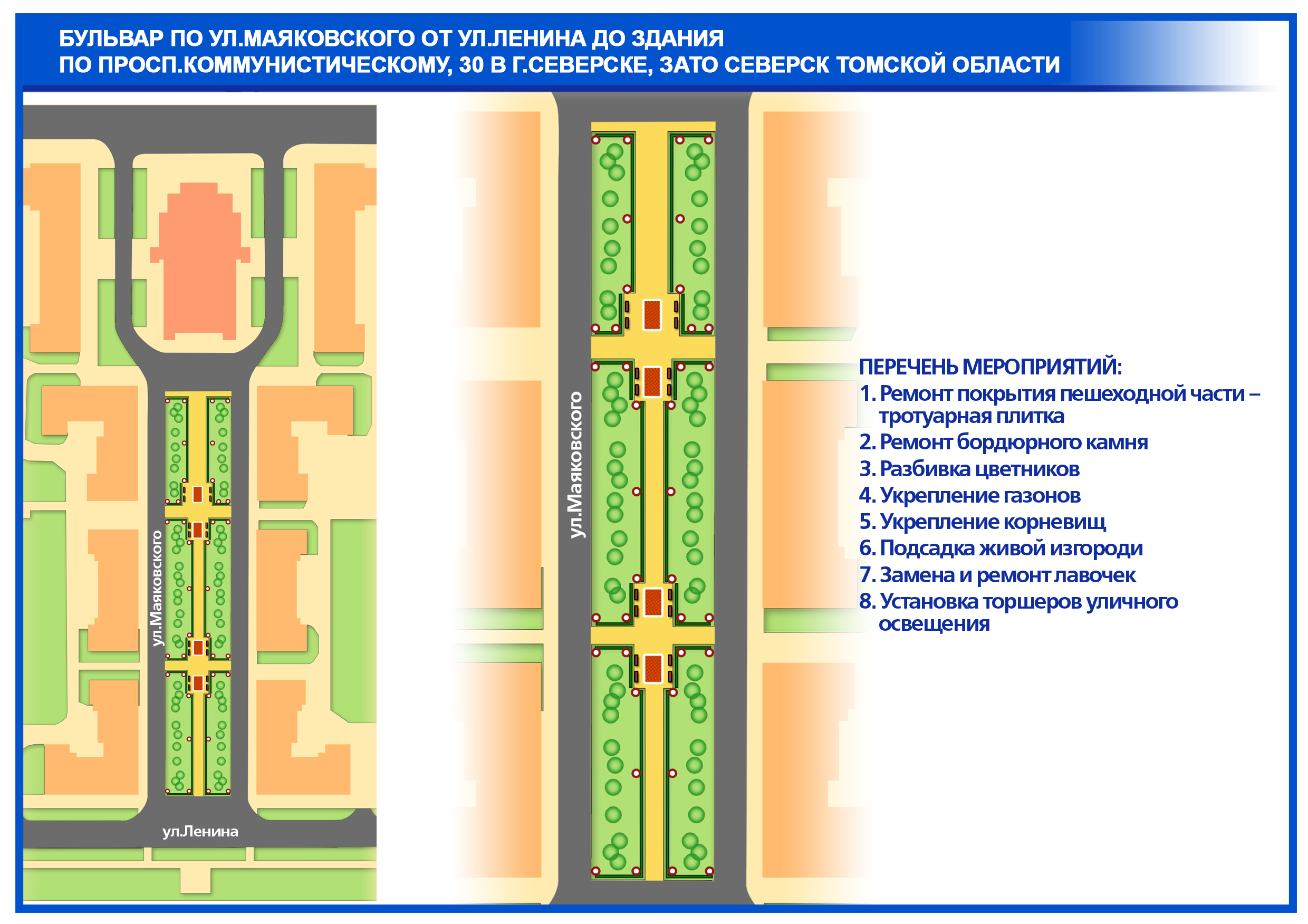 БУЛЬВАР ПО УЛ.МАЯКОВСКОГО ОТ УЛ.ЛЕНИНА ДО ЗДАНИЯ ПО ПРОСП.КОММУНИСТИЧЕСКОМУ, 30 В Г.СЕВЕРСКЕ, ЗАТО СЕВЕРСК ТОМСКОЙ ОБЛАСТИ

ул.Маяковского

ул.Ленина

ул.Маяковского

ПЕРЕЧЕНЬ МЕРОПРИЯТИЙ:
1. Ремонт покрытия пешеходной части – тротуарная плитка
2. Ремонт бордюрного камня
3. Разбивка цветников
4. Укрепление газонов
5. Укрепление корневищ
6. Подсадка живой изгороди
7. Замена и ремонт лавочек
8. Установка торшеров уличного освещения