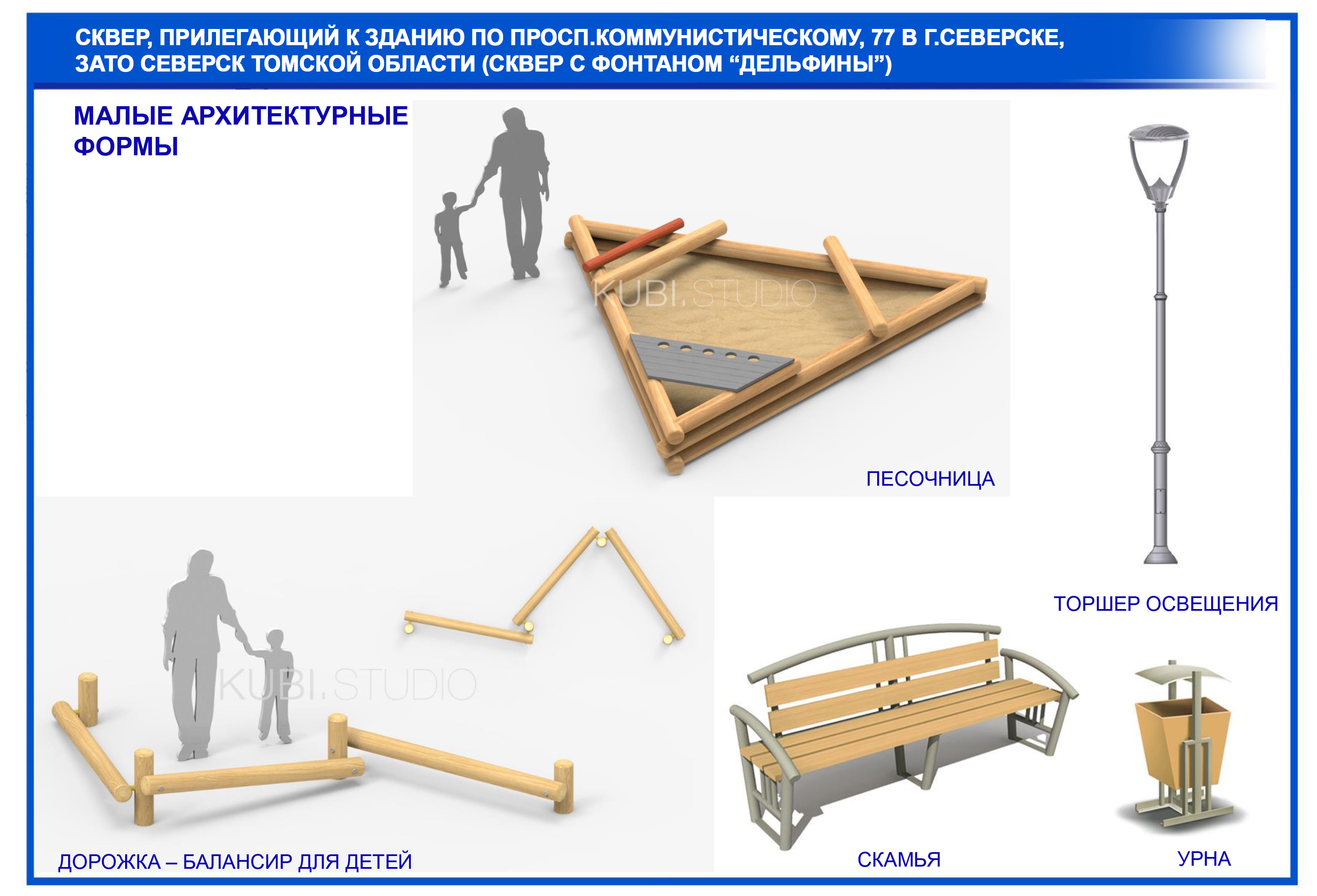 СКВЕР, ПРИЛЕГАЮЩИЙ К ЗДАНИЮ ПО ПРОСП.КОММУНИСТИЧЕСКОМУ, 77 В Г.СЕВЕРСКЕ, ЗАТО СЕВЕРСК ТОМСКОЙ ОБЛАСТИ (СКВЕР С ФОНТАНОМ “ДЕЛЬФИНЫ”)

МАЛЫЕ АРХИТЕКТУРНЫЕ ФОРМЫ

KUBI.STUDIO

ПЕСОЧНИЦА

ТОРШЕР ОСВЕЩЕНИЯ

KUBI.STUDIO

ДОРОЖКА – БАЛАНСИР ДЛЯ ДЕТЕЙ

СКАМЬЯ

УРНА